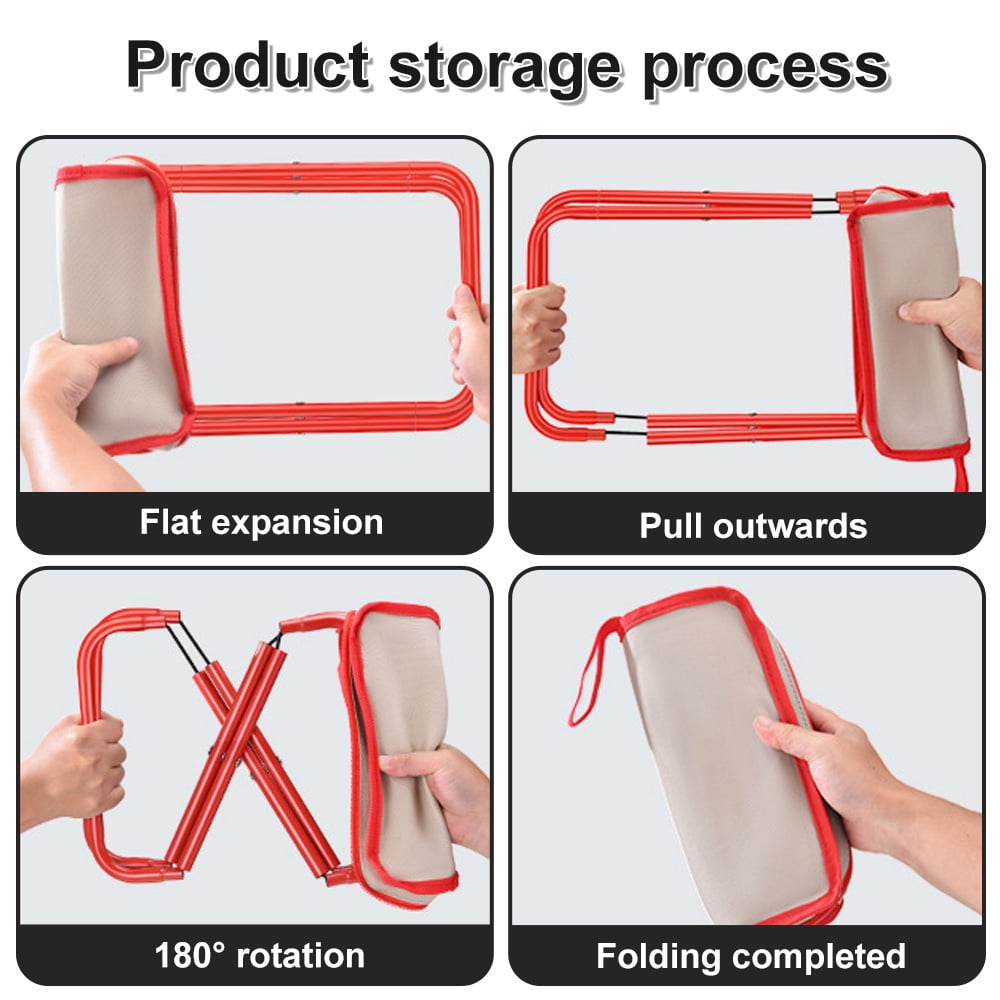 Product storage process

Flat expansion

Pull outwards

180° rotation

Folding completed