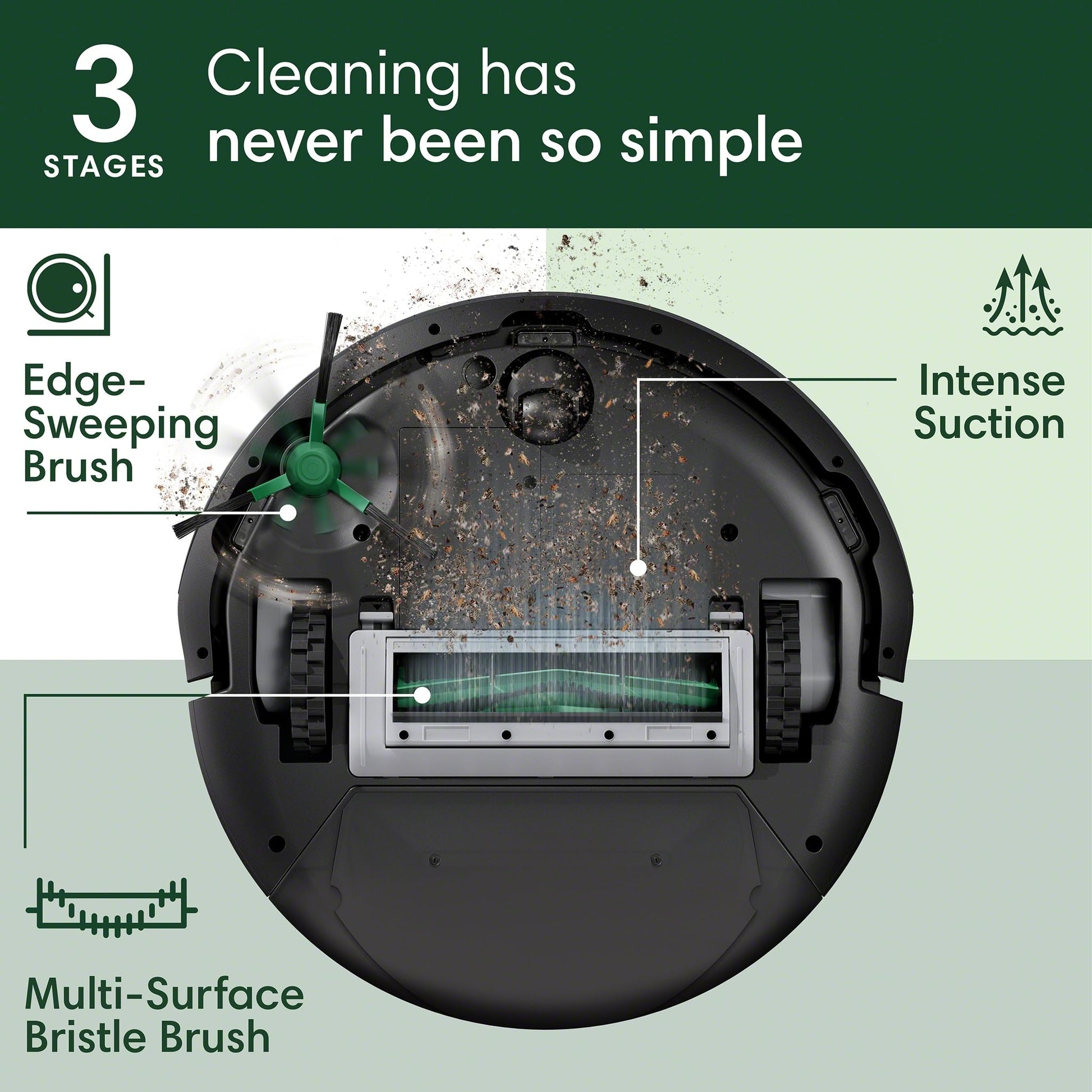 3
STAGES

Cleaning has never been so simple

Edge-Sweeping Brush

Intense Suction

Multi-Surface Bristle Brush