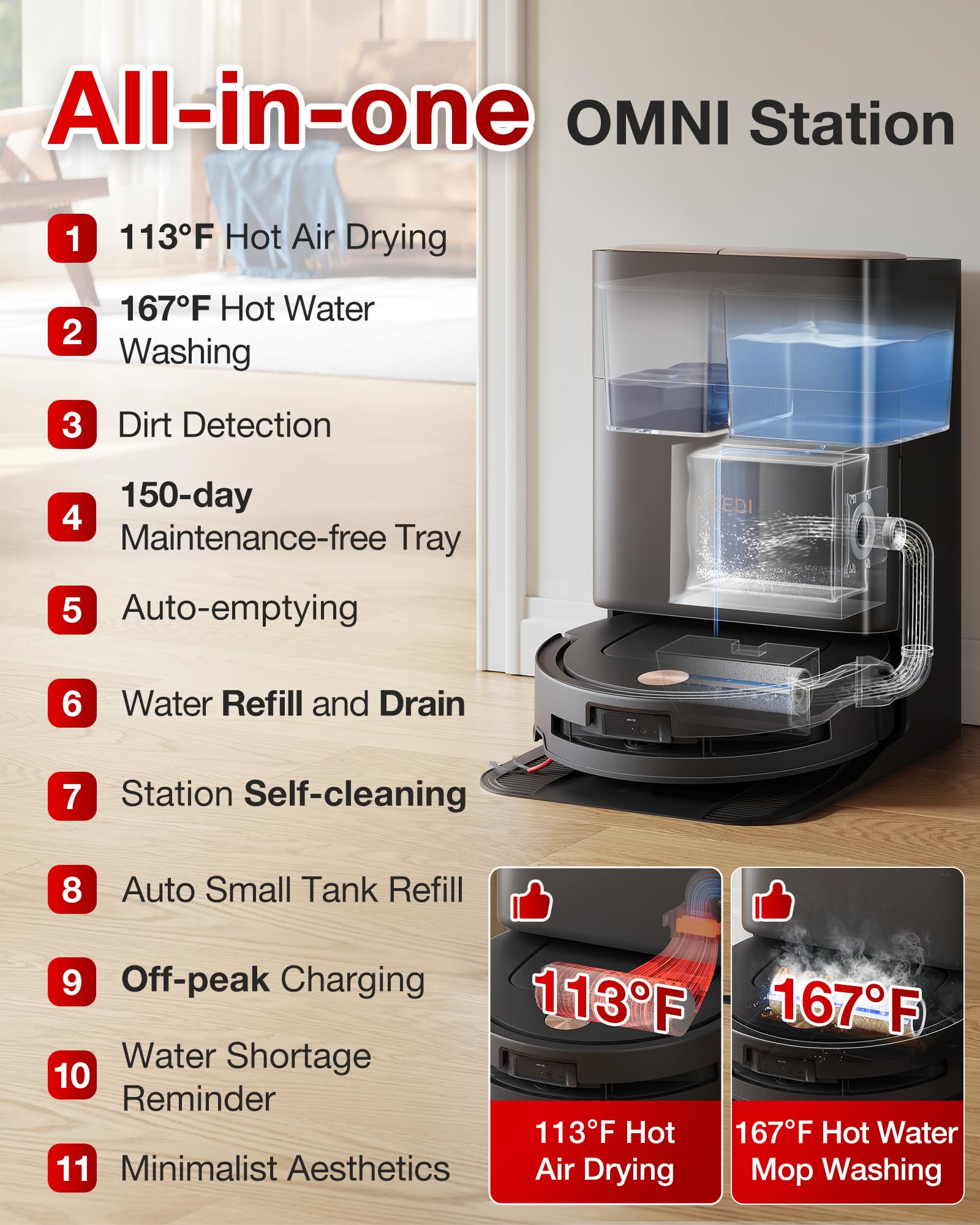 All-in-one OMNI Station

1 113°F Hot Air Drying

2 167°F Hot Water Washing

3 Dirt Detection

4 150-day Maintenance-free Tray

5 Auto-emptying

6 Water Refill and Drain

7 Station Self-cleaning

8 Auto Small Tank Refill

9 Off-peak Charging

10 Water Shortage Reminder

11 Minimalist Aesthetics

YEEDI

113°F

113°F Hot Air Drying

167°F

167°F Hot Water Mop Washing