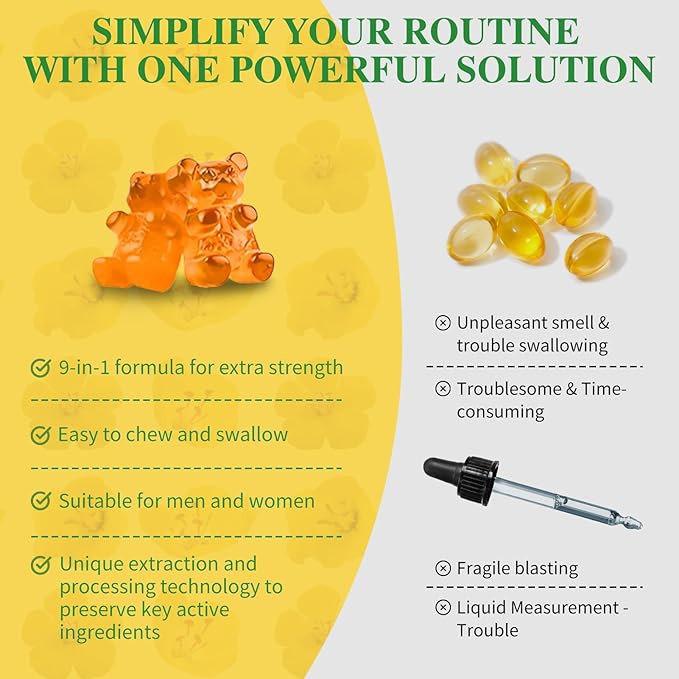 SIMPLIFY YOUR ROUTINE WITH ONE POWERFUL SOLUTION

9-in-1 formula for extra strength

Easy to chew and swallow

Suitable for men and women

Unique extraction and processing technology to preserve key active ingredients

Unpleasant smell & trouble swallowing

Troublesome & Time-consuming

Fragile blasting

Liquid Measurement - Trouble