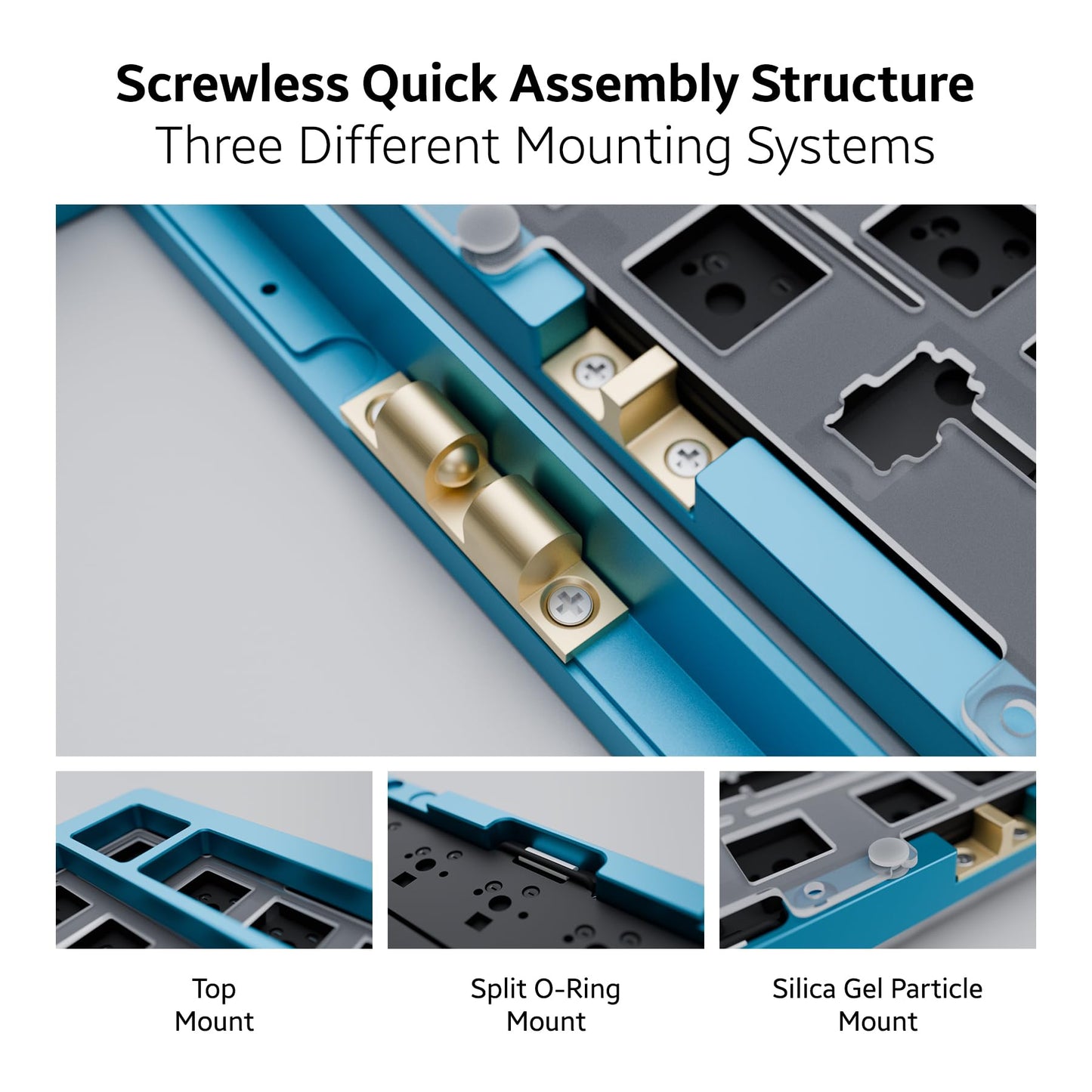 Screwless Quick Assembly Structure
Three Different Mounting Systems

Top
Mount

Split O-Ring
Mount

Silica Gel Particle
Mount