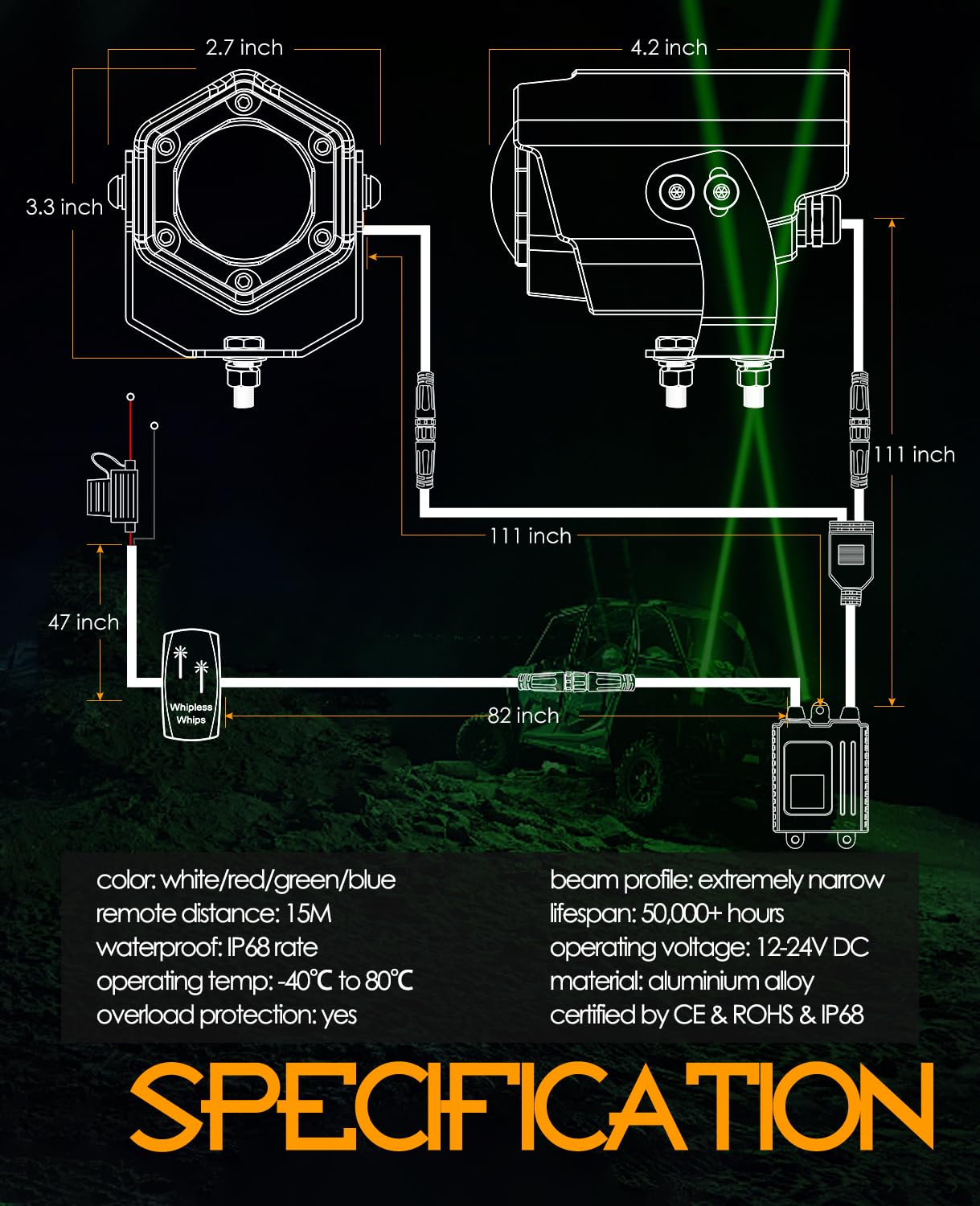 2.7 inch

4.2 inch

3.3 inch

111 inch

111 inch

47 inch

Whipless Whips

82 inch

color: white/red/green/blue
remote distance: 15M
waterproof: IP68 rate
operating temp: -40℃ to 80℃
overload protection: yes

beam profile: extremely narrow
lifespan: 50,000+ hours
operating voltage: 12-24V DC
material: aluminium alloy
certified by CE & ROHS & IP68

SPECIFICATION