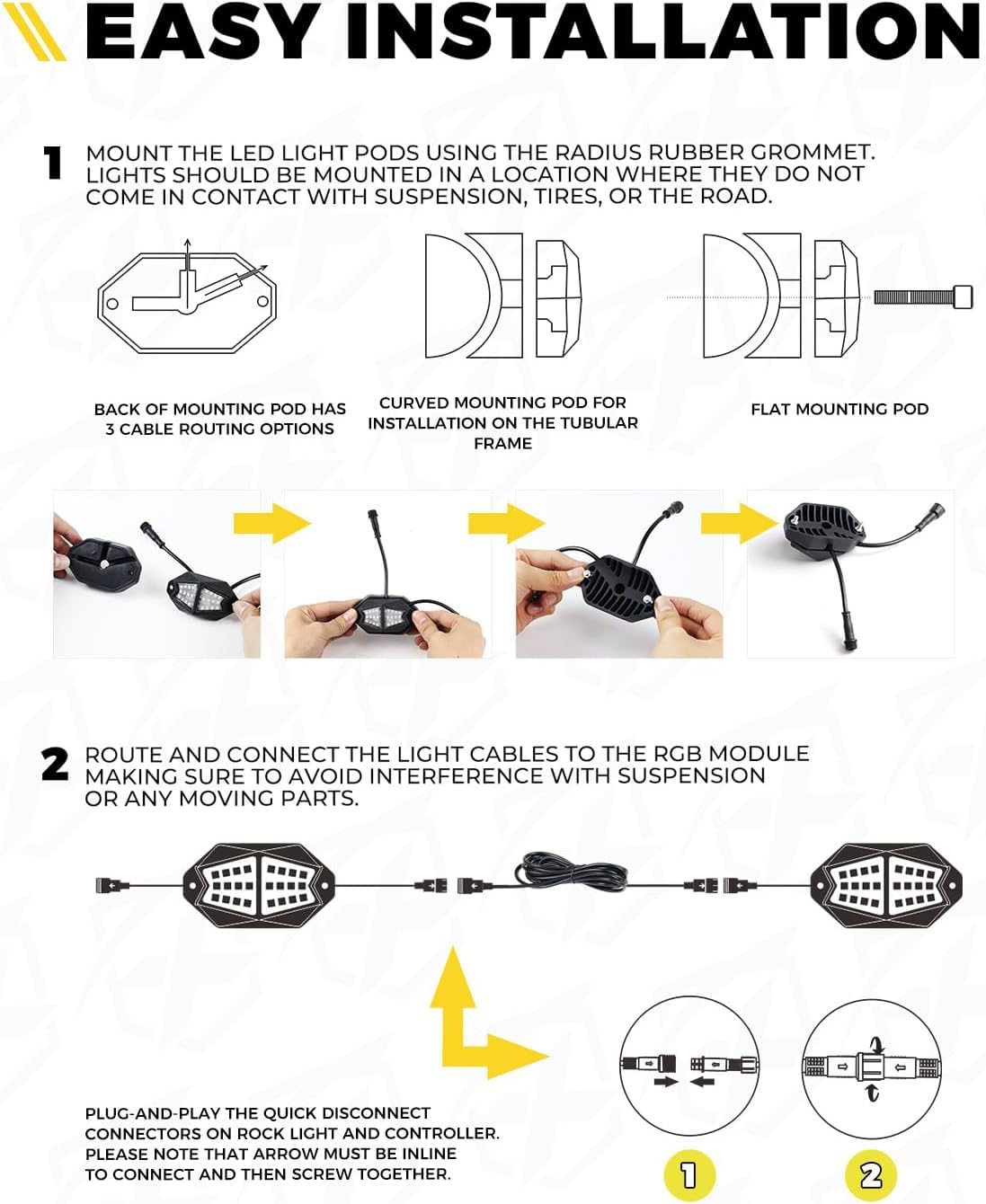 EASY INSTALLATION

1 MOUNT THE LED LIGHT PODS USING THE RADIUS RUBBER GROMMET. LIGHTS SHOULD BE MOUNTED IN A LOCATION WHERE THEY DO NOT COME IN CONTACT WITH SUSPENSION, TIRES, OR THE ROAD.

BACK OF MOUNTING POD HAS 3 CABLE ROUTING OPTIONS

CURVED MOUNTING POD FOR INSTALLATION ON THE TUBULAR FRAME

FLAT MOUNTING POD

2 ROUTE AND CONNECT THE LIGHT CABLES TO THE RGB MODULE MAKING SURE TO AVOID INTERFERENCE WITH SUSPENSION OR ANY MOVING PARTS.

PLUG-AND-PLAY THE QUICK DISCONNECT CONNECTORS ON ROCK LIGHT AND CONTROLLER. PLEASE NOTE THAT ARROW MUST BE INLINE TO CONNECT AND THEN SCREW TOGETHER.

1

2