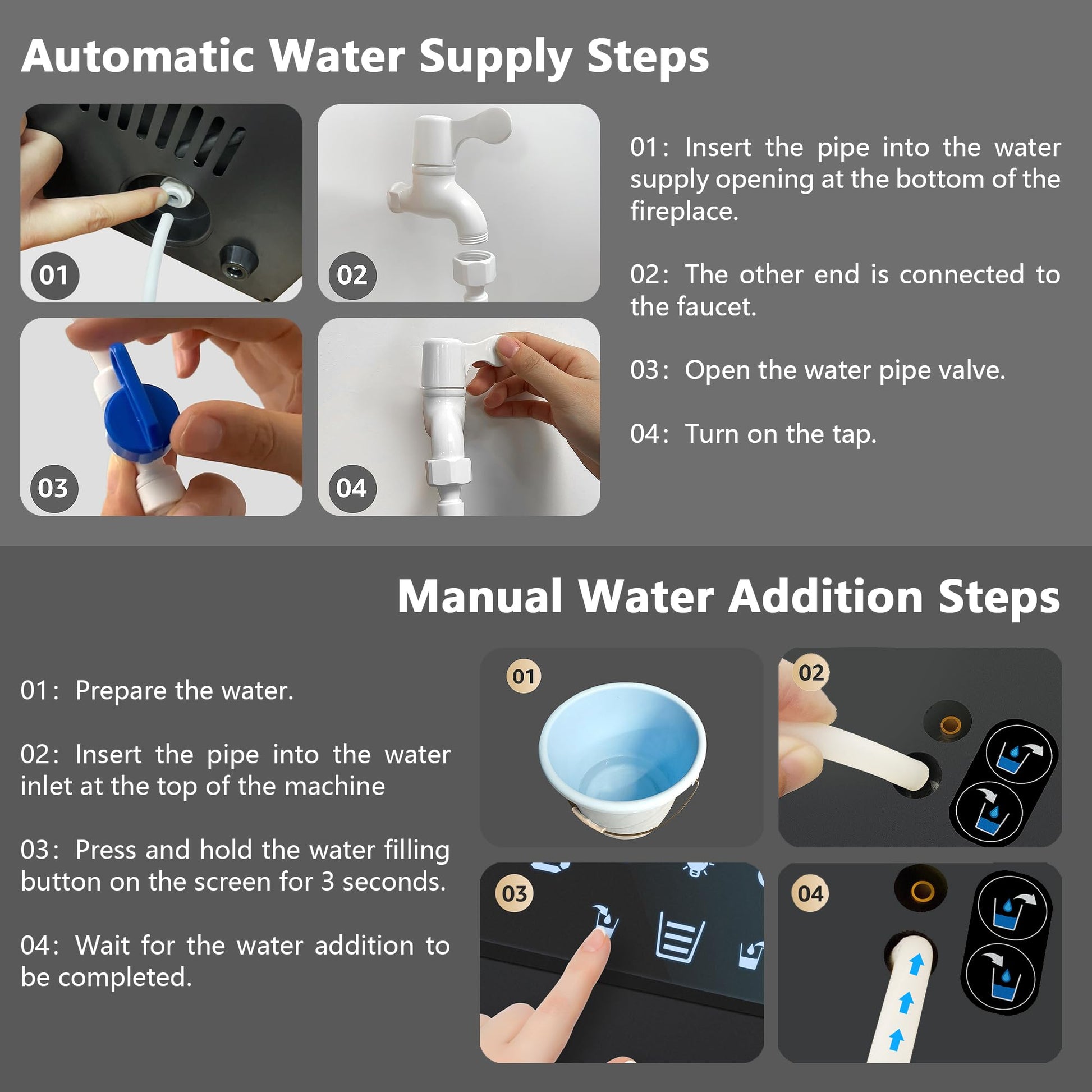 Automatic Water Supply Steps

01

02

03

04

01: Insert the pipe into the water supply opening at the bottom of the fireplace.

02: The other end is connected to the faucet.

03: Open the water pipe valve.

04: Turn on the tap.

Manual Water Addition Steps

01: Prepare the water.

02: Insert the pipe into the water inlet at the top of the machine

03: Press and hold the water filling button on the screen for 3 seconds.

04: Wait for the water addition to be completed.

01

02

03

04