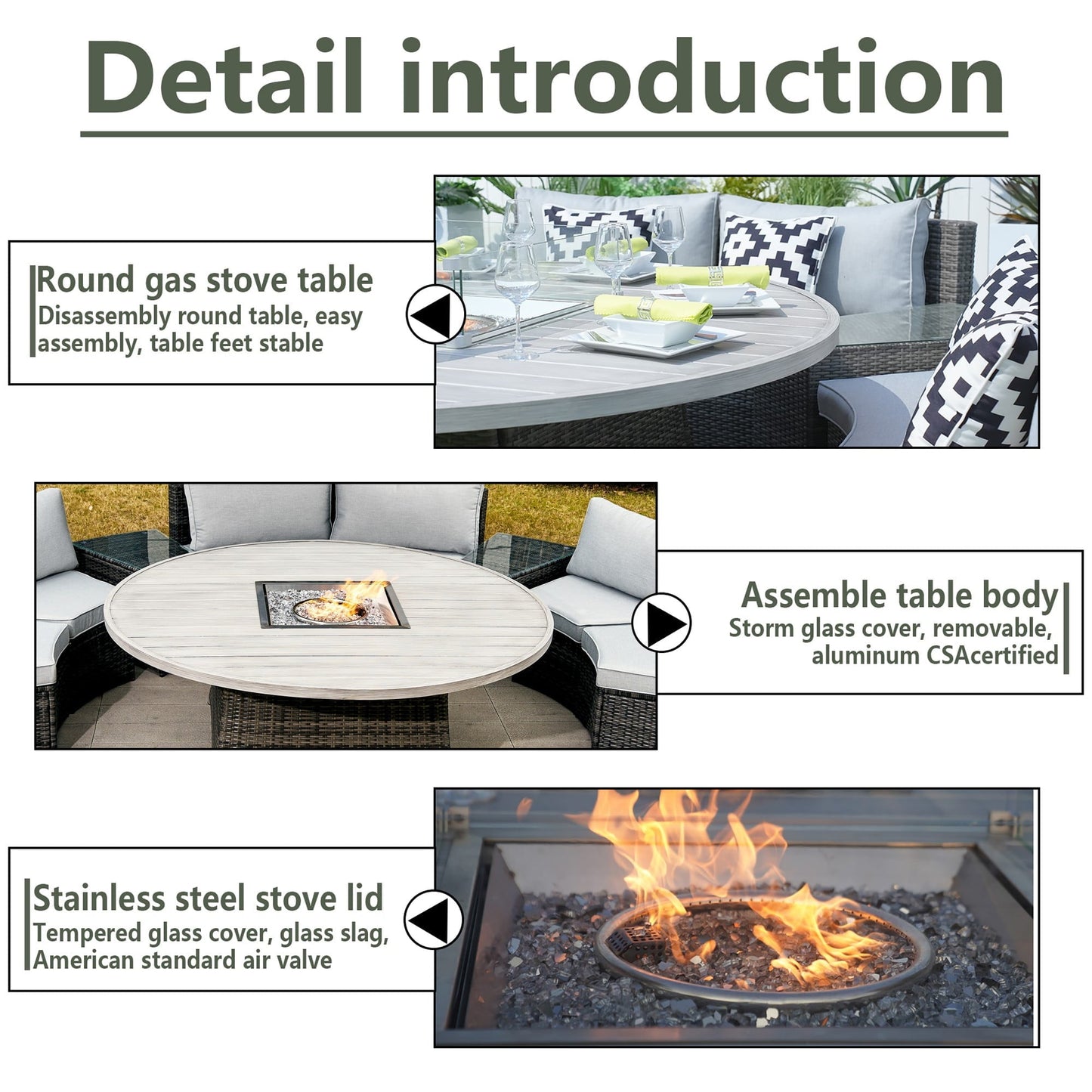 Detail introduction

Round gas stove table
Disassembly round table, easy assembly, table feet stable

Assemble table body
Storm glass cover, removable, aluminum CSAcertified

Stainless steel stove lid
Tempered glass cover, glass slag, American standard air valve