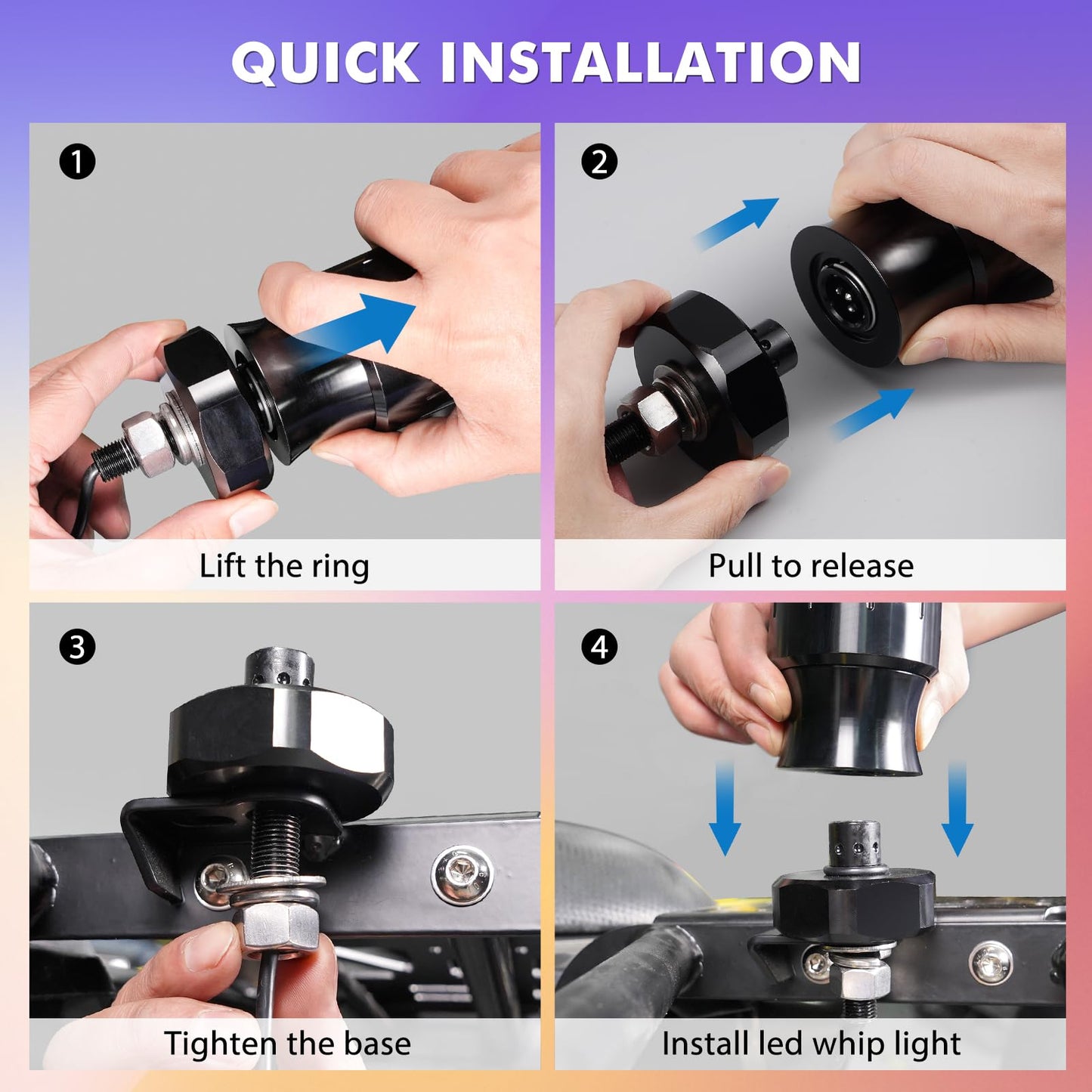 QUICK INSTALLATION

1
Lift the ring

2
Pull to release

3
Tighten the base

4
Install led whip light