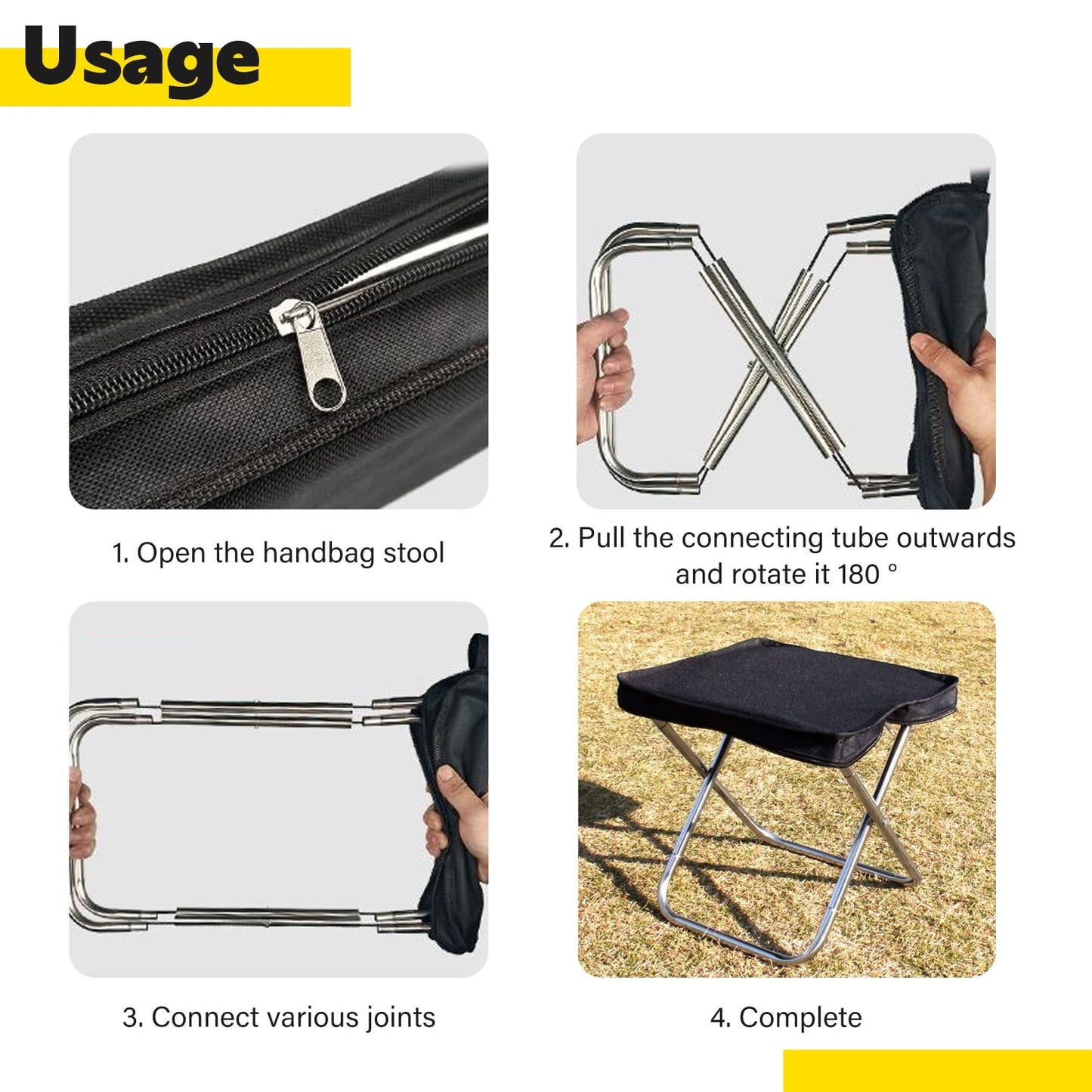 Usage

1. Open the handbag stool

2. Pull the connecting tube outwards and rotate it 180 °

3. Connect various joints

4. Complete